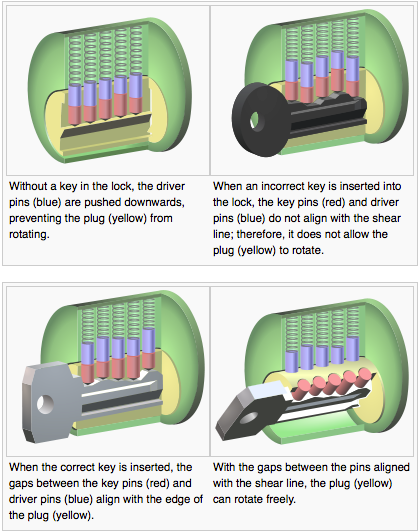 Without a key in the lock, the driver pins (blue) are pushed downwards, preventing the plug (yellow) from rotating.

When an incorrect key is inserted into the lock, the key pins (red) and driver pins (blue) do not align with the shear line; therefore, it does not allow the plug (yellow) to rotate.

When the correct key is inserted, the gaps between the key pins (red) and driver pins (blue) align with the edge of the plug (yellow).

With the gaps between the pins aligned with the shear line, the plug (yellow) can rotate freely.